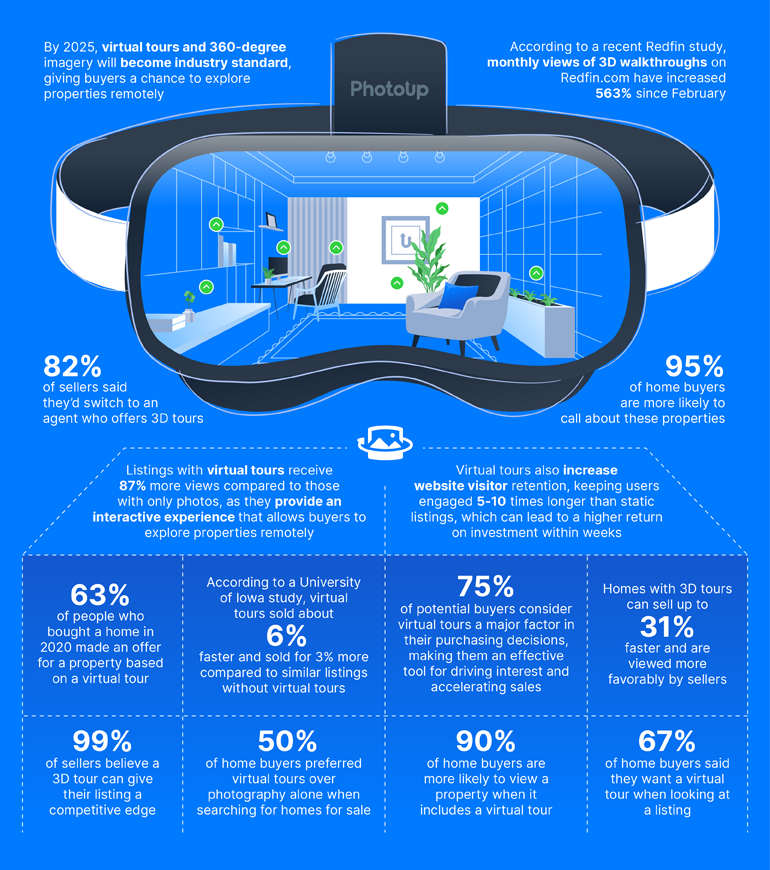 By 2025, virtual tours and 360-degree imagery will become industry standard, giving buyers a chance to explore properties remotely

PhotoUp

According to a recent Redfin study, monthly views of 3D walkthroughs on Redfin.com have increased 563% since February

82%
of sellers said they'd switch to an agent who offers 3D tours

95%
of home buyers are more likely to call about these properties

Listings with virtual tours receive 87% more views compared to those with only photos, as they provide an interactive experience that allows buyers to explore properties remotely

Virtual tours also increase website visitor retention, keeping users engaged 5-10 times longer than static listings, which can lead to a higher return on investment within weeks

63%
of people who bought a home in 2020 made an offer for a property based on a virtual tour

According to a University of Iowa study, virtual tours sold about
6%
faster and sold for 3% more compared to similar listings without virtual tours

75%
of potential buyers consider virtual tours a major factor in their purchasing decisions, making them an effective tool for driving interest and accelerating sales

Homes with 3D tours can sell up to
31%
faster and are viewed more favorably by sellers

99%
of sellers believe a 3D tour can give their listing a competitive edge

50%
of home buyers preferred virtual tours over photography alone when searching for homes for sale

90%
of home buyers are more likely to view a property when it includes a virtual tour

67%
of home buyers said they want a virtual tour when looking at a listing